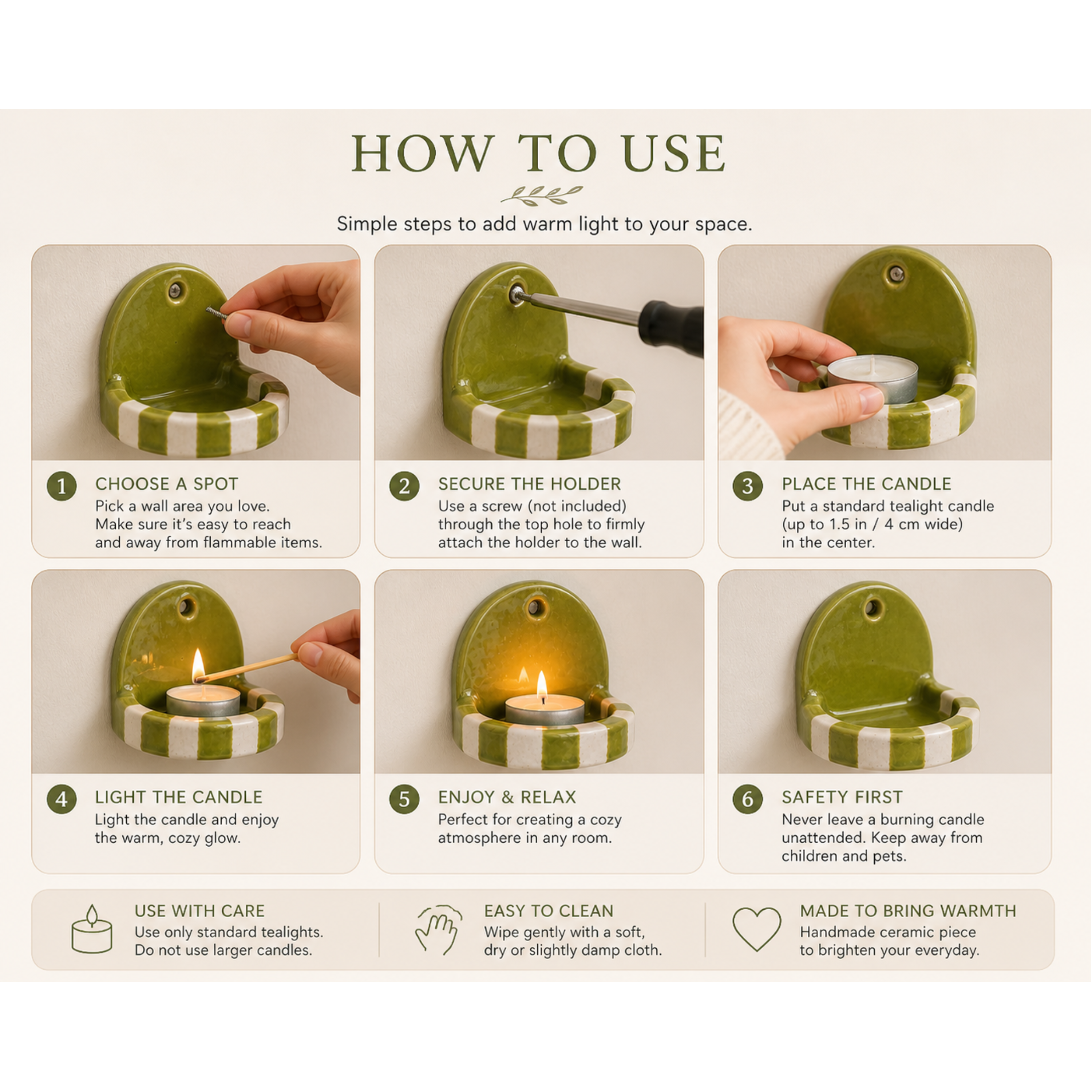 HOW TO USE

Simple steps to add warm light to your space.

1 CHOOSE A SPOT
Pick a wall area you love. Make sure it's easy to reach and away from flammable items.

2 SECURE THE HOLDER
Use a screw (not included) through the top hole to firmly attach the holder to the wall.

3 PLACE THE CANDLE
Put a standard tealight candle (up to 1.5 in / 4 cm wide) in the center.

4 LIGHT THE CANDLE
Light the candle and enjoy the warm, cozy glow.

5 ENJOY & RELAX
Perfect for creating a cozy atmosphere in any room.

6 SAFETY FIRST
Never leave a burning candle unattended. Keep away from children and pets.

USE WITH CARE
Use only standard tealights. Do not use larger candles.

EASY TO CLEAN
Wipe gently with a soft, dry or slightly damp cloth.

MADE TO BRING WARMTH
Handmade ceramic piece to brighten your everyday.